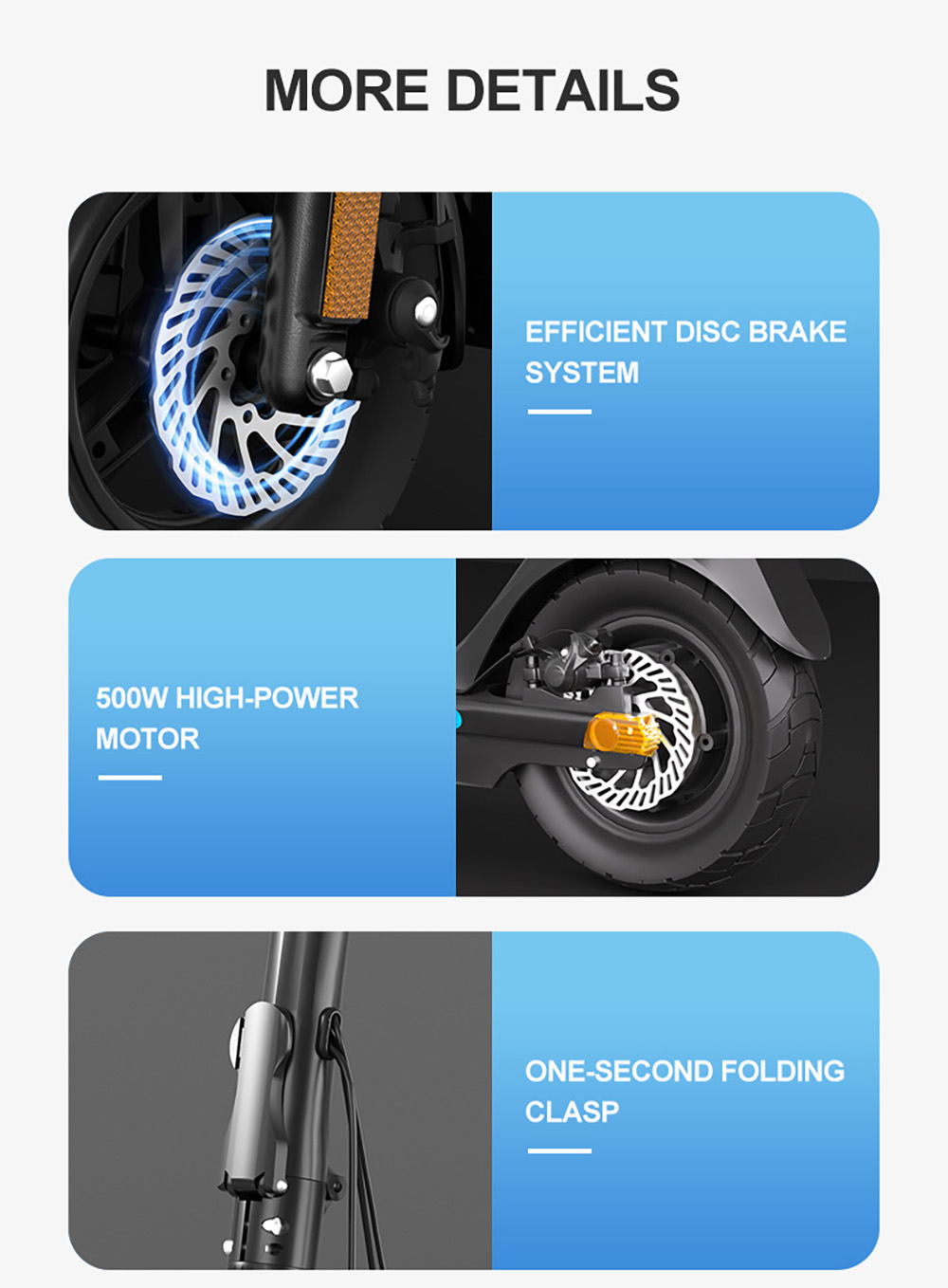 MORE DETAILS

EFFICIENT DISC BRAKE SYSTEM

500W HIGH-POWER MOTOR

ONE-SECOND FOLDING CLASP